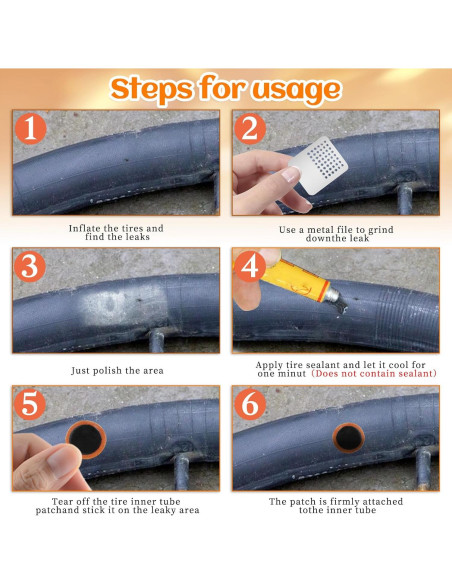 Steps for usage

1

Inflate the tires and find the leaks

2

Use a metal file to grind downthe leak

3

Just polish the area

4

Apply tire sealant and let it cool for one minut（Does not contain sealant)

5

Tear off the tire inner tube patchand stick it on the leaky area

6

The patch is firmly attached tothe inner tube