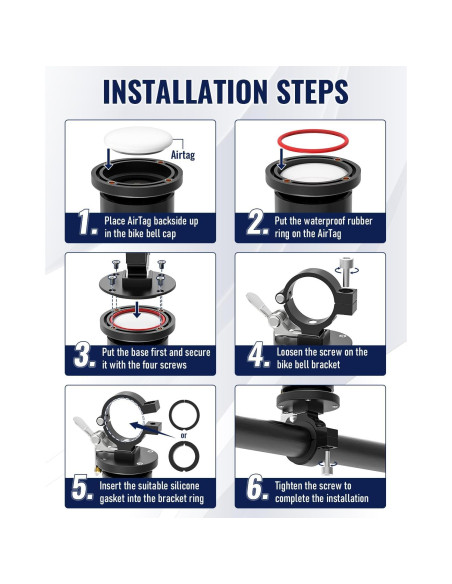 INSTALLATION STEPS

Airtag

1. Place AirTag backside up in the bike bell cap

2. Put the waterproof rubber ring on the AirTag

3. Put the base first and secure it with the four screws

4. Loosen the screw on the bike bell bracket

or

5. Insert the suitable silicone gasket into the bracket ring

6. Tighten the screw to complete the installation