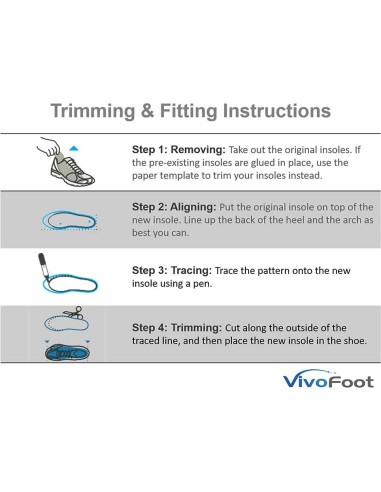 Trimming & Fitting Instructions

Step 1: Removing: Take out the original insoles. If the pre-existing insoles are glued in place, use the paper template to trim your insoles instead.

Step 2: Aligning: Put the original insole on top of the new insole. Line up the back of the heel and the arch as best you can.

Step 3: Tracing: Trace the pattern onto the new insole using a pen.

Step 4: Trimming: Cut along the outside of the traced line, and then place the new insole in the shoe.

VivoFoot