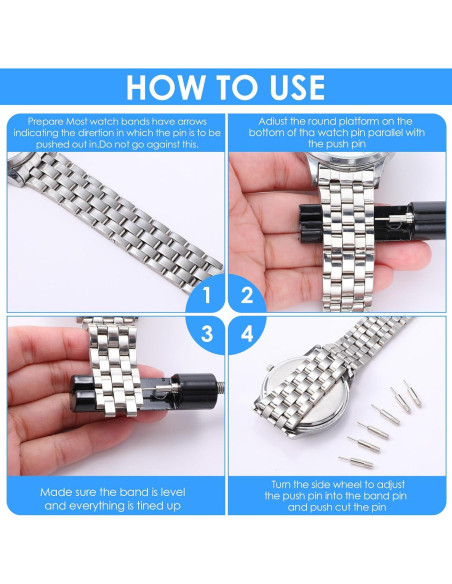 HOW TO USE

Prepare Most watch bands have arrows indicating the dirertion in which the pin is to be pushed out in.Do not go against this.

Adiust the round platform on the bottom of tha watch pin parallel with the push pin

1

2

3

4

Made sure the band is level and everything is tined up

Turn the side wheel to adjust the push pin into the band pin and push cut the pin