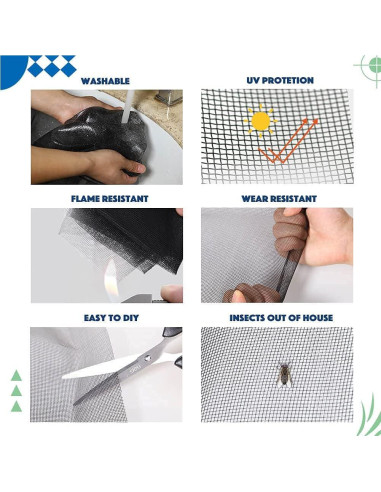 WASHABLE

UV PROTETION

FLAME RESISTANT

WEAR RESISTANT

EASY TO DIY

INSECTS OUT OF HOUSE