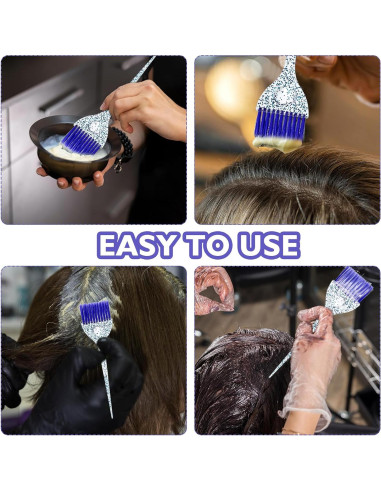 EASY TO USE