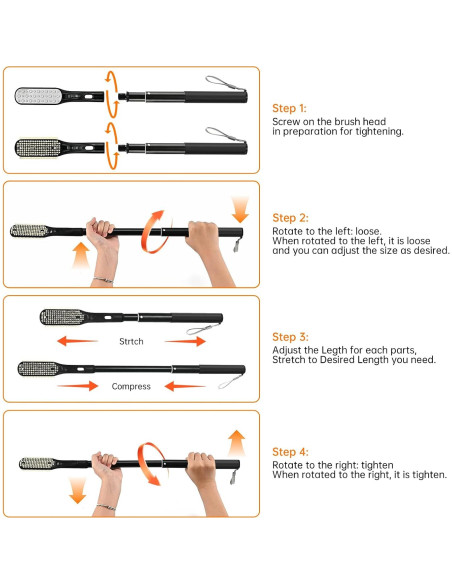 Step 1:
Screw on the brush head in preparation for tightening.

Step 2:
Rotate to the left: loose.
When rotated to the left, it is loose and you can adjust the size as desired.

Strtch

Compress

Step 3:
Adjust the Legth for each parts, Stretch to Desired Length you need.

Step 4:
Rotate to the right: tighten
When rotated to the right, it is tighten.