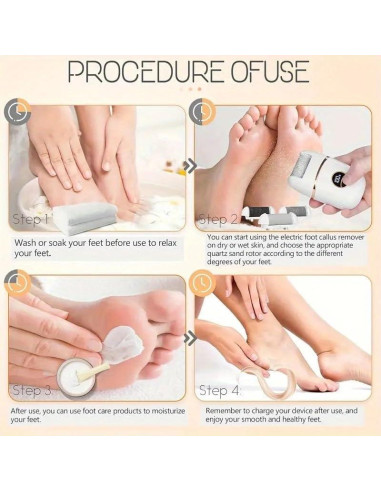 PROCEDURE OFUSE

Step 1

Wash or soak your feet before use to relax your feet.

Step 2

You can start using the electric foot callus remover on dry or wet skin, and choose the appropriate quartz sand rotor according to the different degrees of your feet.

Step 3

After use, you can use foot care products to moisturize your feet.

Step 4

Remember to charge your device after use, and enjoy your smooth and healthy feet.