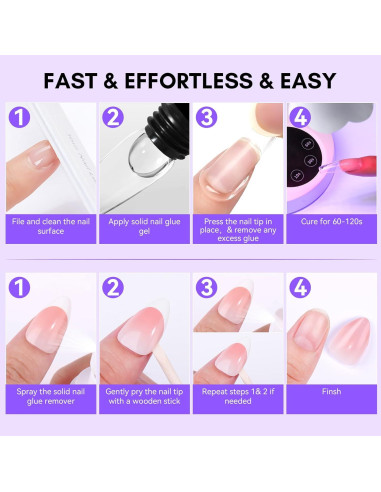 FAST & EFFORTLESS & EASY

1
File and clean the nail surface

2
Apply solid nail glue gel

3
Press the nail tip in place, & remove any excess glue

4
Cure for 60-120s

1
Spray the solid nail glue remover

2
Gently pry the nail tip with a wooden stick

3
Repeat steps 1& 2 if needed

4
Finsh