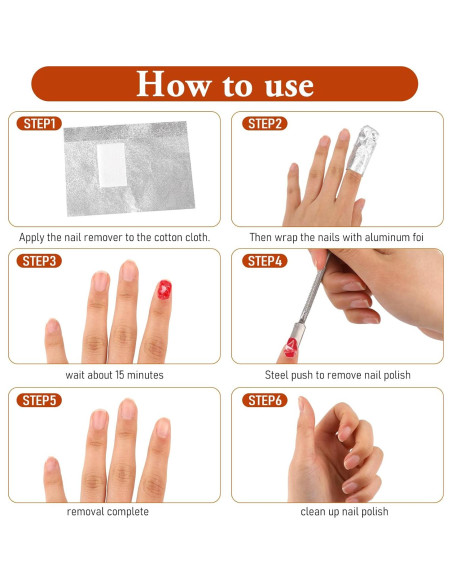 How to use

STEP1

Apply the nail remover to the cotton cloth.

STEP2

Then wrap the nails with aluminum foi

STEP3

wait about 15 minutes

STEP4

Steel push to remove nail polish

STEP5

removal complete

STEP6

clean up nail polish