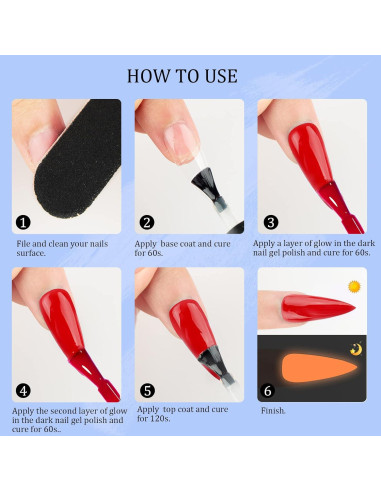 HOW TO USE

1

File and clean your nails surface.

2

Apply base coat and cure for 60s.

3

Apply a layer of glow in the dark nail gel polish and cure for 60s.

4

Apply the second layer of glow in the dark nail gel polish and cure for 60s..

5

Apply top coat and cure for 120s.

6

Finish.