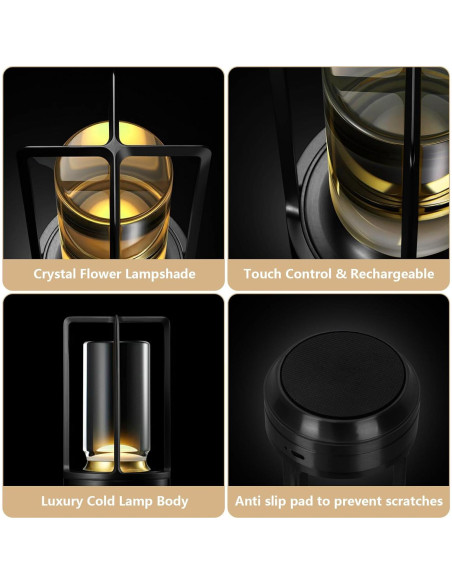 Crystal Flower Lampshade

Touch Control & Rechargeable

Luxury Cold Lamp Body

Anti slip pad to prevent scratches