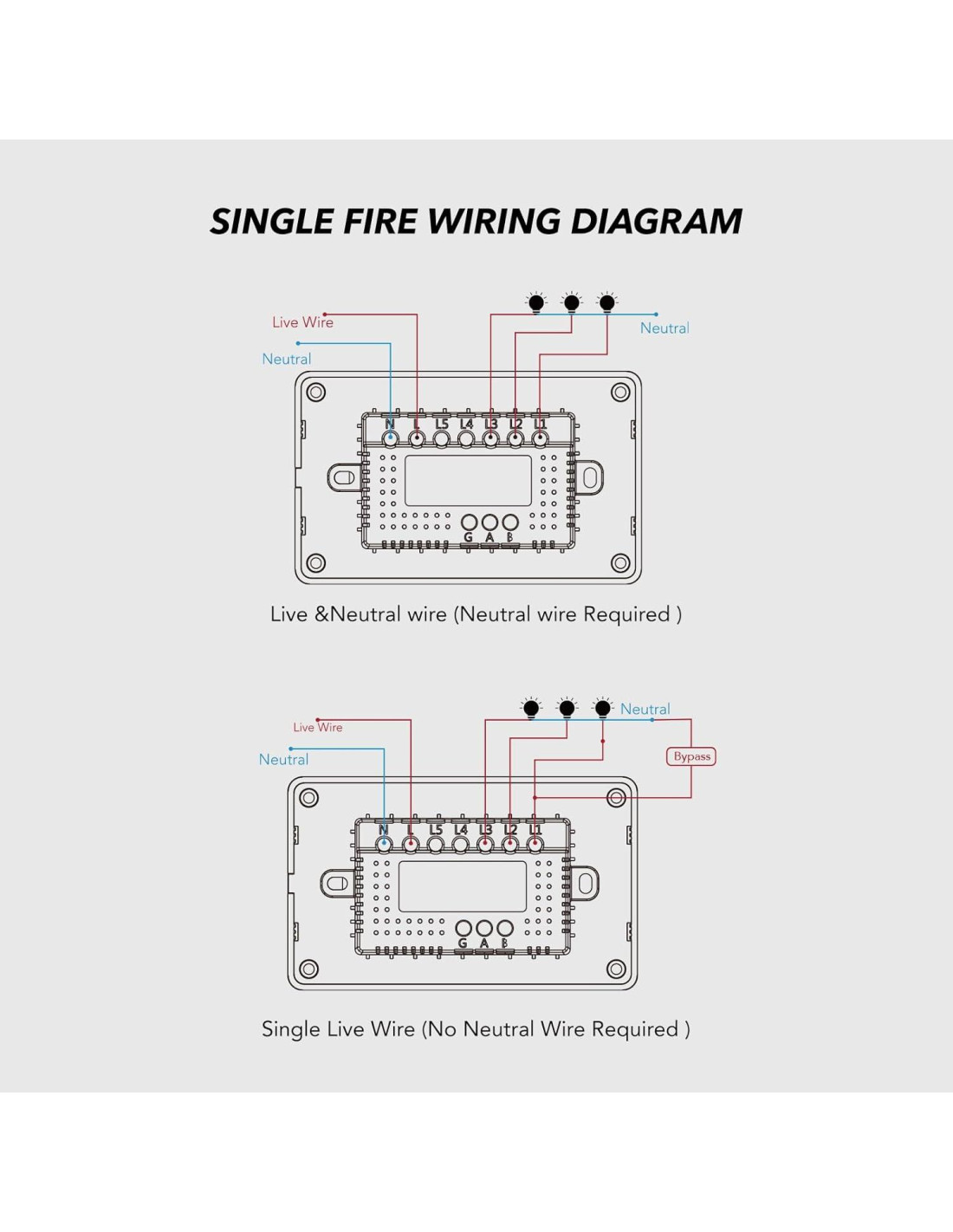 SINGLE FIRE WIRING DIAGRAM

Live Wire

Neutral

Neutral

N L L5 L4 L3 L2 L1

G A B

Live &Neutral wire (Neutral wire Required )

Live Wire

Neutral

Neutral

Bypass

N L L5 L4 L3 L2 L1

G A B

Single Live Wire (No Neutral Wire Required )