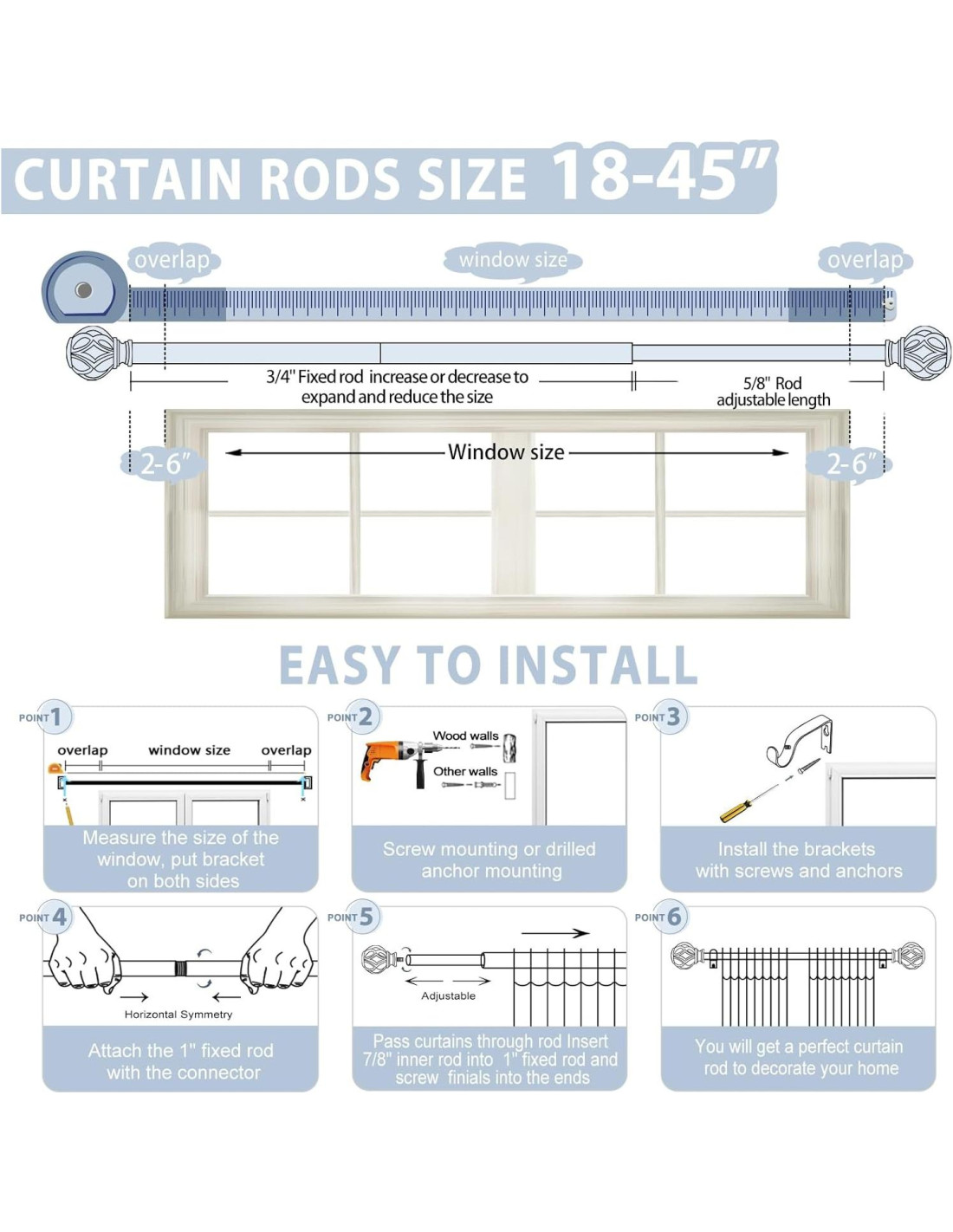 CURTAIN RODS SIZE 18-45"

overlap

window size

overlap

3/4" Fixed rod increase or decrease to expand and reduce the size

5/8" Rod adjustable length

2-6"

Window size

2-6"

EASY TO INSTALL

POINT 1

overlap window size overlap

Measure the size of the window, put bracket on both sides

POINT 2

Wood walls

Other walls

Screw mounting or drilled anchor mounting

POINT 3

Install the brackets with screws and anchors

POINT 4

Horizontal Symmetry

Attach the 1" fixed rod with the connector

POINT 5

Adjustable

Pass curtains through rod Insert 7/8" inner rod into 1" fixed rod and screw finials into the ends

POINT 6

You will get a perfect curtain rod to decorate your home