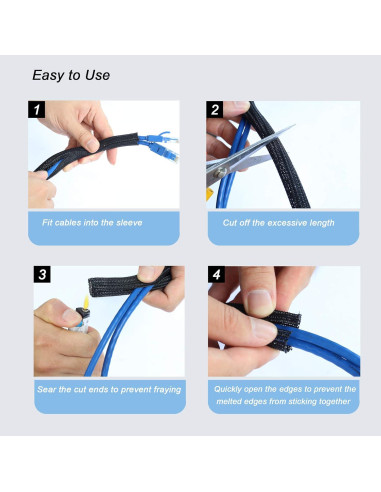 Easy to Use

1

Fit cables into the sleeve

2

Cut off the excessive length

3

Sear the cut ends to prevent fraying

4

Quickly open the edges to prevent the melted edges from sticking together