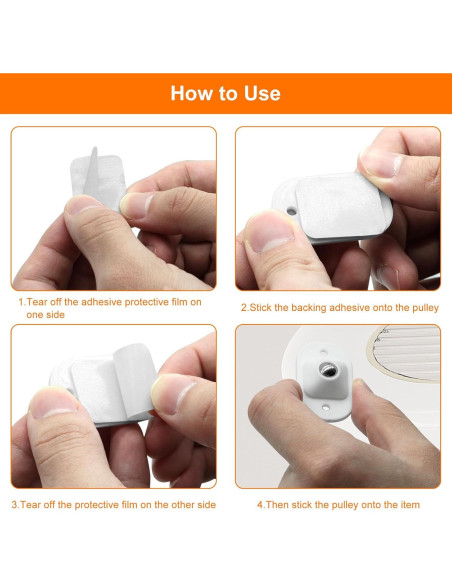 How to Use

1.Tear off the adhesive protective film on one side

2.Stick the backing adhesive onto the pulley

3.Tear off the protective film on the other side

4.Then stick the pulley onto the item