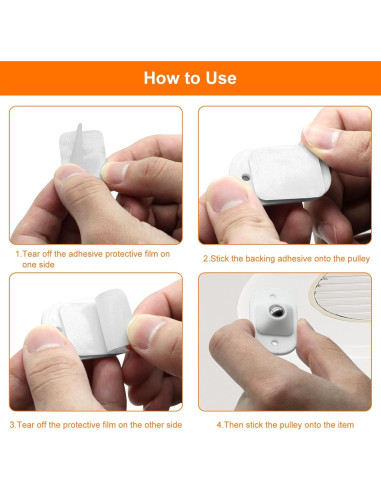 How to Use

1.Tear off the adhesive protective film on one side

2.Stick the backing adhesive onto the pulley

3.Tear off the protective film on the other side

4.Then stick the pulley onto the item