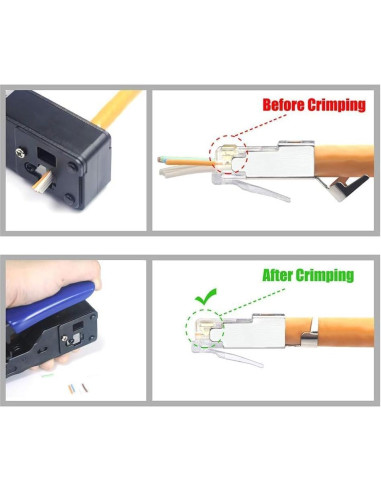 Before Crimping

After Crimping