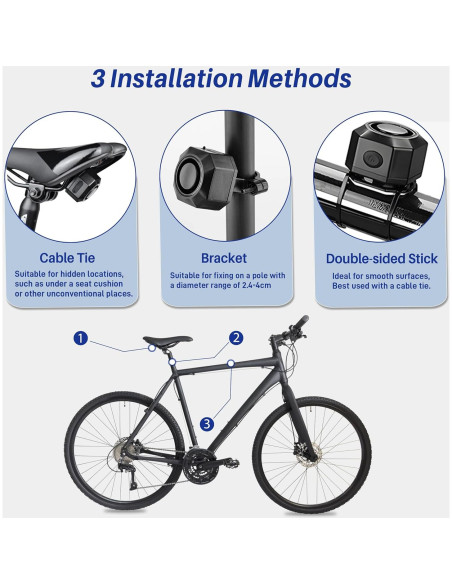 3 Installation Methods

Cable Tie
Suitable for hidden locations, such as under a seat cushion or other unconventional places.

Bracket
Suitable for fixing on a pole with a diameter range of 2.4-4cm

Double-sided Stick
Ideal for smooth surfaces, Best used with a cable tie.

1
2
3