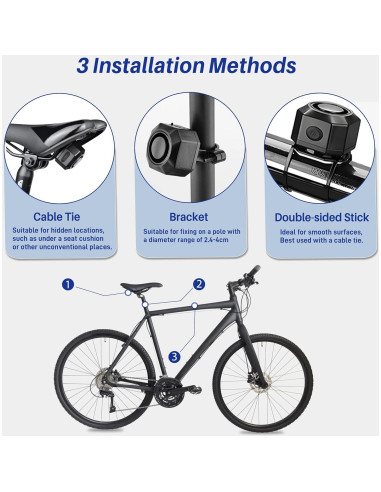 3 Installation Methods

Cable Tie
Suitable for hidden locations, such as under a seat cushion or other unconventional places.

Bracket
Suitable for fixing on a pole with a diameter range of 2.4-4cm

Double-sided Stick
Ideal for smooth surfaces, Best used with a cable tie.

1

2

3