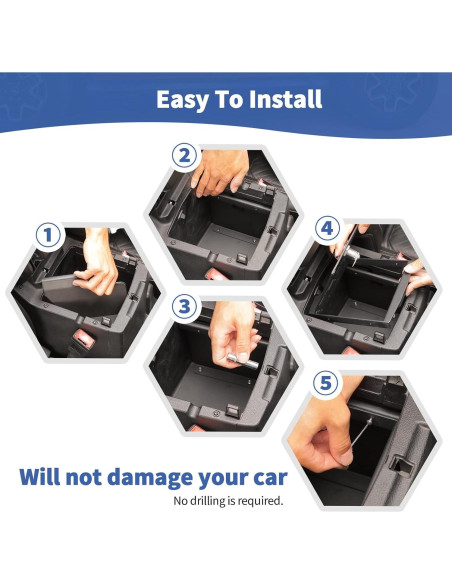 Easy To Install

2

1

4

3

5

Will not damage your car

No drilling is required.