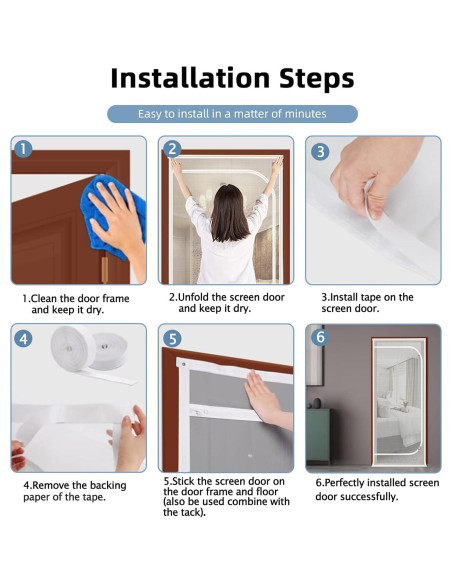 Installation Steps

Easy to install in a matter of minutes

1

2

3

1.Clean the door frame and keep it dry.

2.Unfold the screen door and keep it dry.

3.Install tape on the screen door.

4

5

6

4.Remove the backing paper of the tape.

5.Stick the screen door on the door frame and floor (also be used combine with the tack).

6.Perfectly installed screen door successfully.