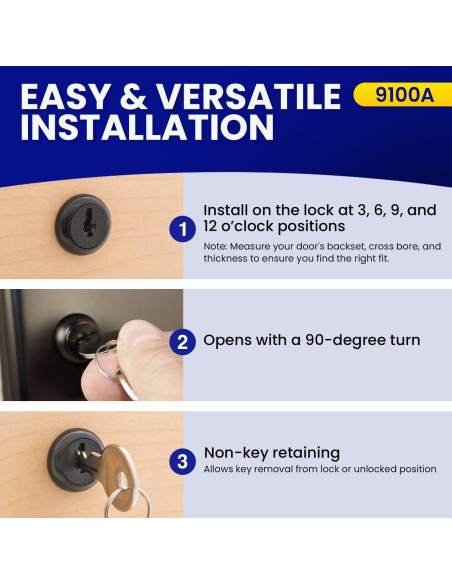 EASY & VERSATILE INSTALLATION

9100A

1 Install on the lock at 3, 6, 9, and 12 o'clock positions

Note: Measure your door's backset, cross bore, and thickness to ensure you find the right fit.

2 Opens with a 90-degree turn

3 Non-key retaining

Allows key removal from lock or unlocked position