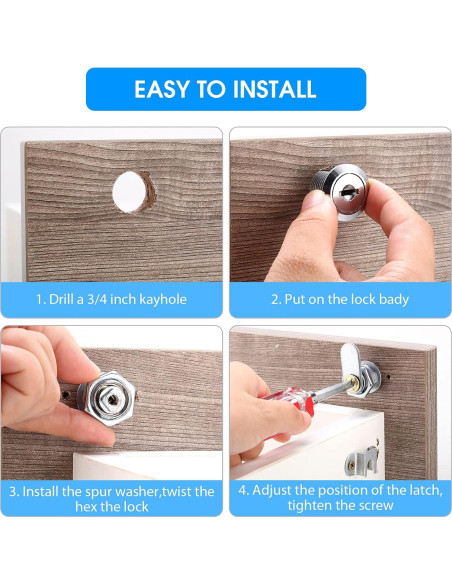 EASY TO INSTALL

1. Drill a 3/4 inch kayhole

2. Put on the lock bady

3. Install the spur washer,twist the hex the lock

4. Adjust the position of the latch, tighten the screw