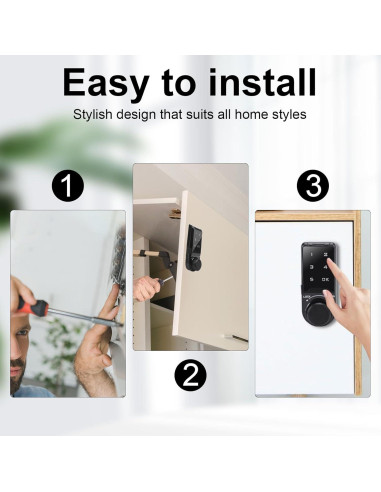 Easy to install

Stylish design that suits all home styles

1

2

3

1 2
3 4
5 OK