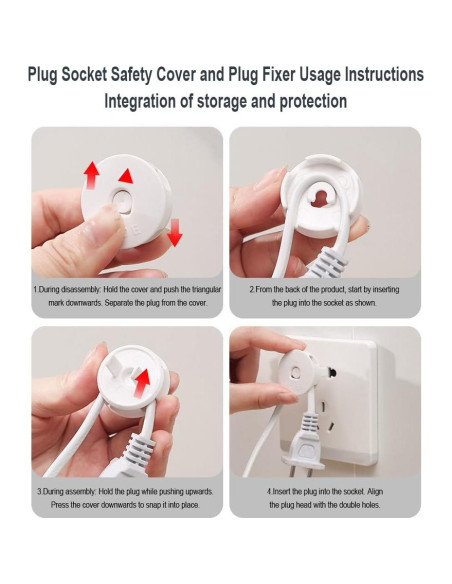 Plug Socket Safety Cover and Plug Fixer Usage Instructions
Integration of storage and protection

1.During disassembly: Hold the cover and push the triangular mark downwards. Separate the plug from the cover.

2.From the back of the product, start by inserting the plug into the socket as shown.

3.During assembly: Hold the plug while pushing upwards. Press the cover downwards to snap it into place.

4.Insert the plug into the socket. Align the plug head with the double holes.