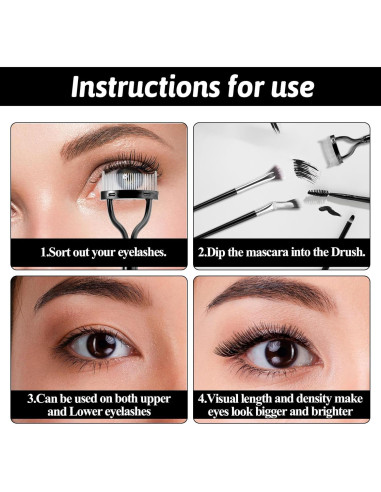 Instructions for use

1.Sort out your eyelashes.

2.Dip the mascara into the Drush.

3.Can be used on both upper and Lower eyelashes

4.Visual length and density make eyes look bigger and brighter