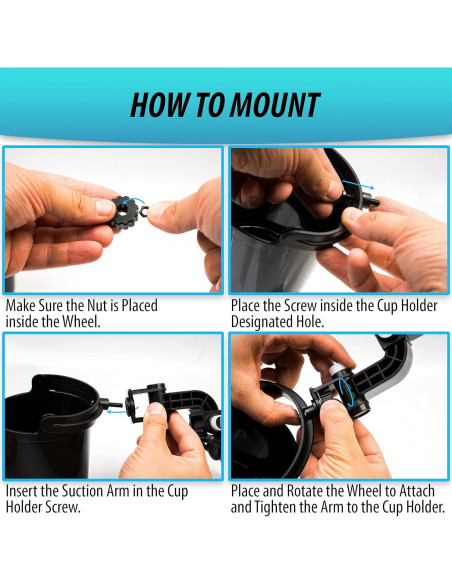 HOW TO MOUNT

Make Sure the Nut is Placed inside the Wheel.

Place the Screw inside the Cup Holder Designated Hole.

Insert the Suction Arm in the Cup Holder Screw.

Place and Rotate the Wheel to Attach and Tighten the Arm to the Cup Holder.