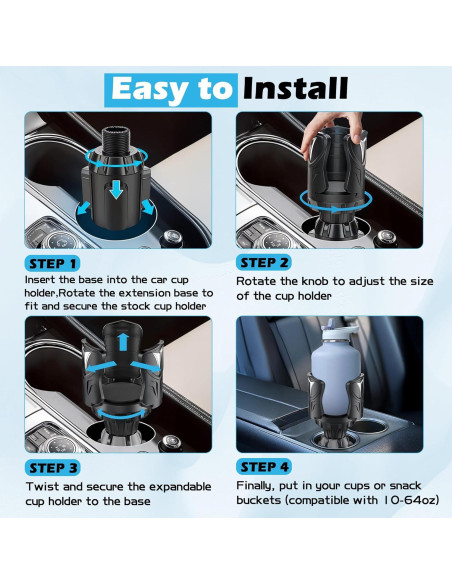 Easy to Install

STEP 1
Insert the base into the car cup holder,Rotate the extension base to fit and secure the stock cup holder

STEP 2
Rotate the knob to adjust the size of the cup holder

STEP 3
Twist and secure the expandable cup holder to the base

STEP 4
Finally, put in your cups or snack buckets (compatible with 10-64oz)