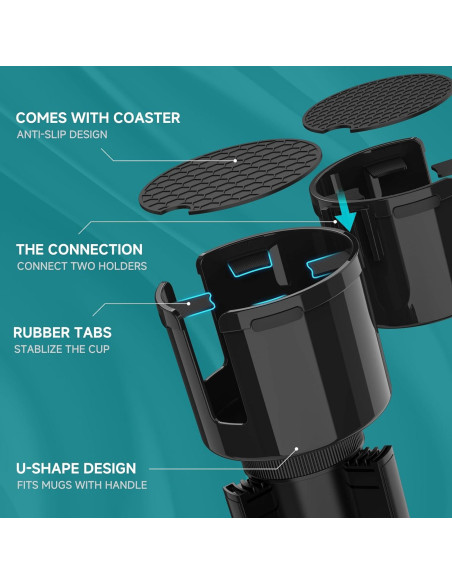 COMES WITH COASTER
ANTI-SLIP DESIGN

THE CONNECTION
CONNECT TWO HOLDERS

RUBBER TABS
STABLIZE THE CUP

U-SHAPE DESIGN
FITS MUGS WITH HANDLE