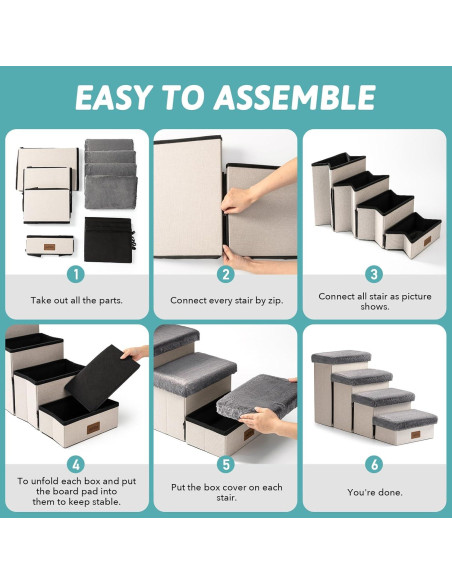 EASY TO ASSEMBLE

1
Take out all the parts.

2
Connect every stair by zip.

3
Connect all stair as picture shows.

4
To unfold each box and put the board pad into them to keep stable.

5
Put the box cover on each stair.

6
You're done.