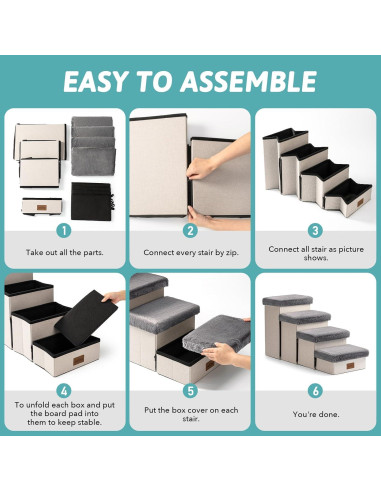 EASY TO ASSEMBLE

1

Take out all the parts.

2

Connect every stair by zip.

3

Connect all stair as picture shows.

4

To unfold each box and put the board pad into them to keep stable.

5

Put the box cover on each stair.

6

You're done.