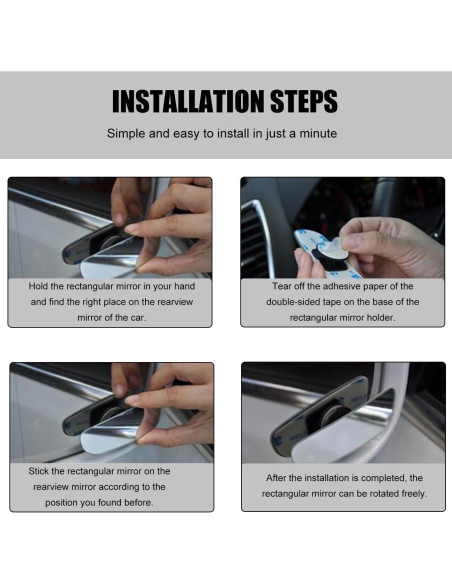 INSTALLATION STEPS

Simple and easy to install in just a minute

Hold the rectangular mirror in your hand and find the right place on the rearview mirror of the car.

Tear off the adhesive paper of the double-sided tape on the base of the rectangular mirror holder.

Stick the rectangular mirror on the rearview mirror according to the position you found before.

After the installation is completed, the rectangular mirror can be rotated freely.