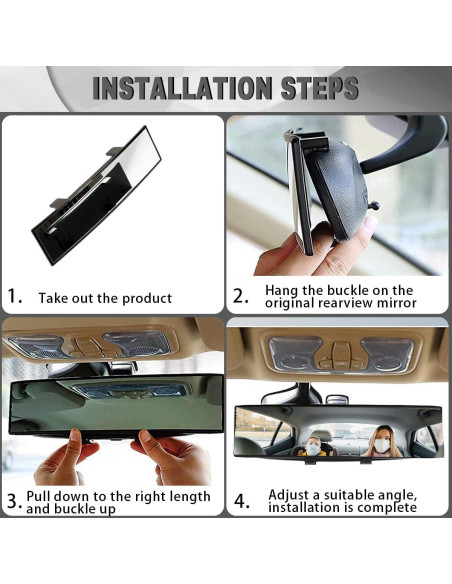 INSTALLATION STEPS

1. Take out the product

2. Hang the buckle on the original rearview mirror

3. Pull down to the right length and buckle up

4. Adjust a suitable angle, installation is complete