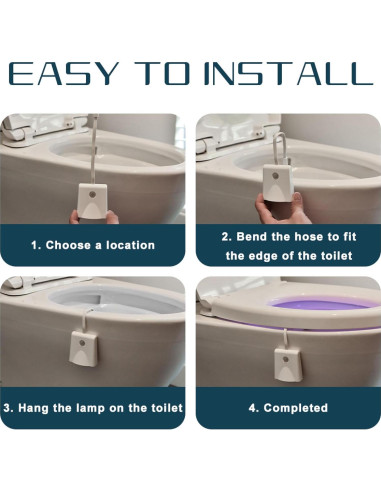 EASY TO INSTALL

1. Choose a location

2. Bend the hose to fit the edge of the toilet

3. Hang the lamp on the toilet

4. Completed