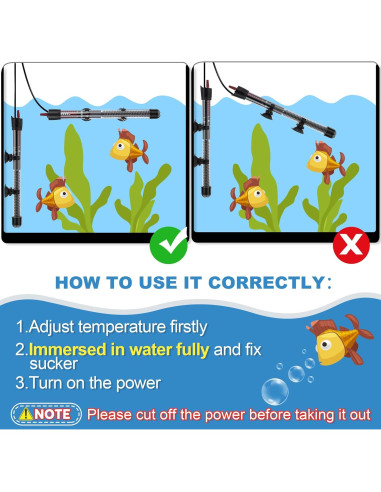 HOW TO USE IT CORRECTLY:

1.Adjust temperature firstly
2.Immersed in water fully and fix sucker
3.Turn on the power

NOTE Please cut off the power before taking it out