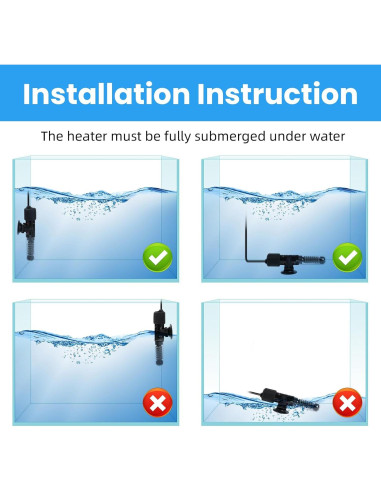 Installation Instruction

The heater must be fully submerged under water