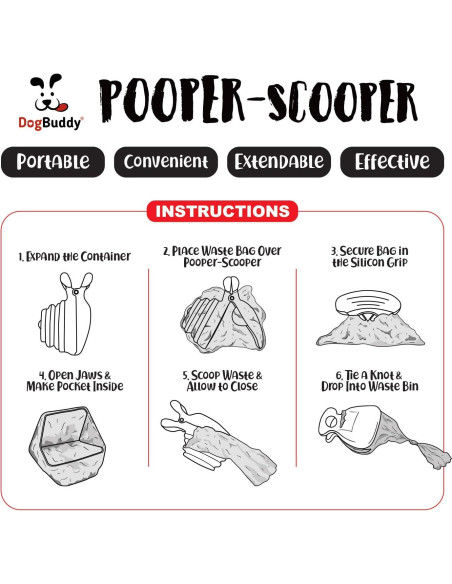 DogBuddy®

POOPER-SCOOPER

Portable

Convenient

Extendable

Effective

INSTRUCTIONS

1. Expand the Container

2. Place Waste Bag Over Pooper-Scooper

3. Secure Bag in the Silicon Grip

4. Open Jaws & Make Pocket Inside

5. Scoop Waste & Allow to Close

6. Tie A Knot & Drop Into Waste Bin