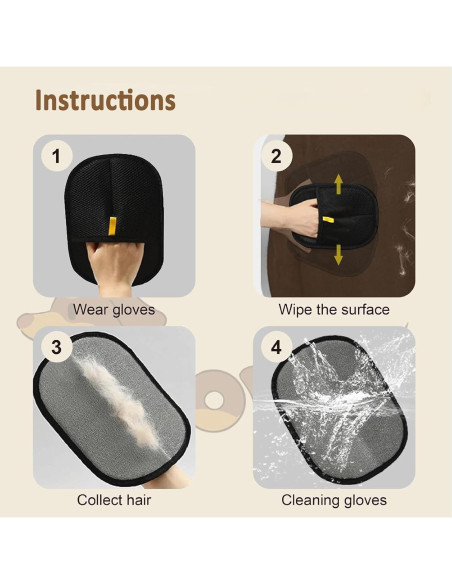 Instructions

1

Wear gloves

2

Wipe the surface

3

Collect hair

4

Cleaning gloves