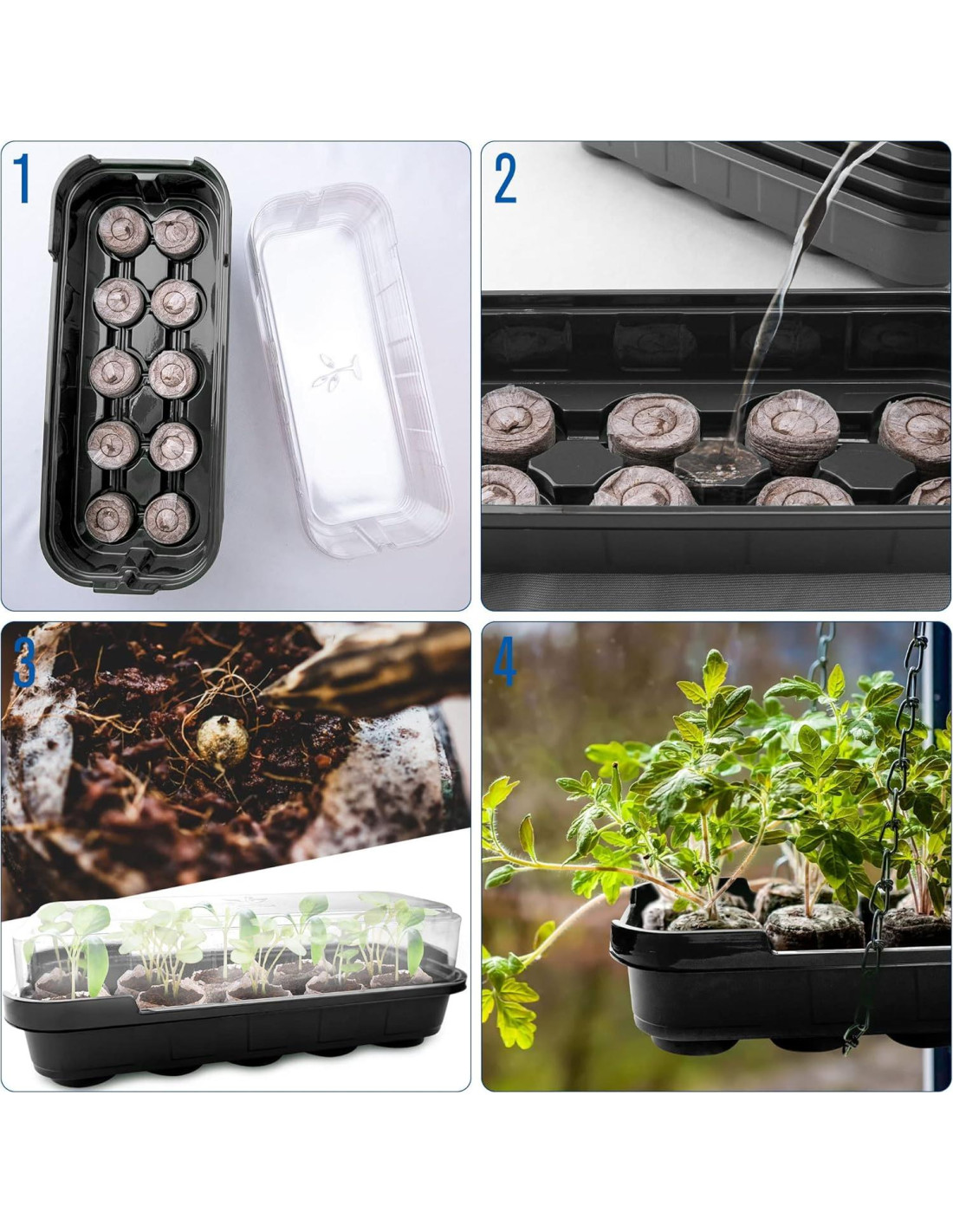 1

2

3

4