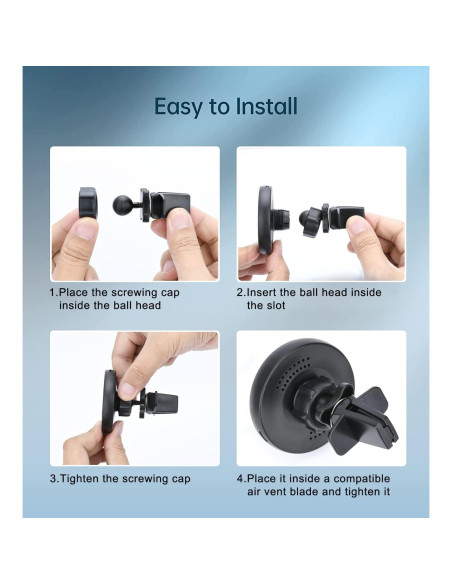 Easy to Install

1.Place the screwing cap inside the ball head

2.Insert the ball head inside the slot

3.Tighten the screwing cap

4.Place it inside a compatible air vent blade and tighten it