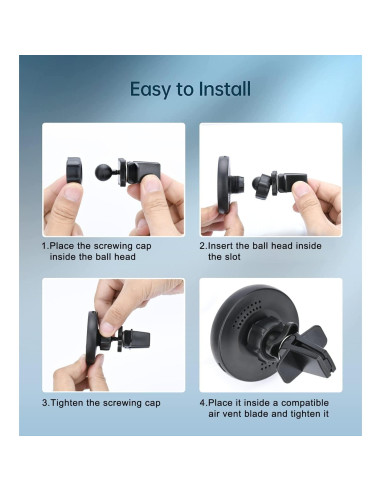 Easy to Install

1.Place the screwing cap inside the ball head

2.Insert the ball head inside the slot

3.Tighten the screwing cap

4.Place it inside a compatible air vent blade and tighten it