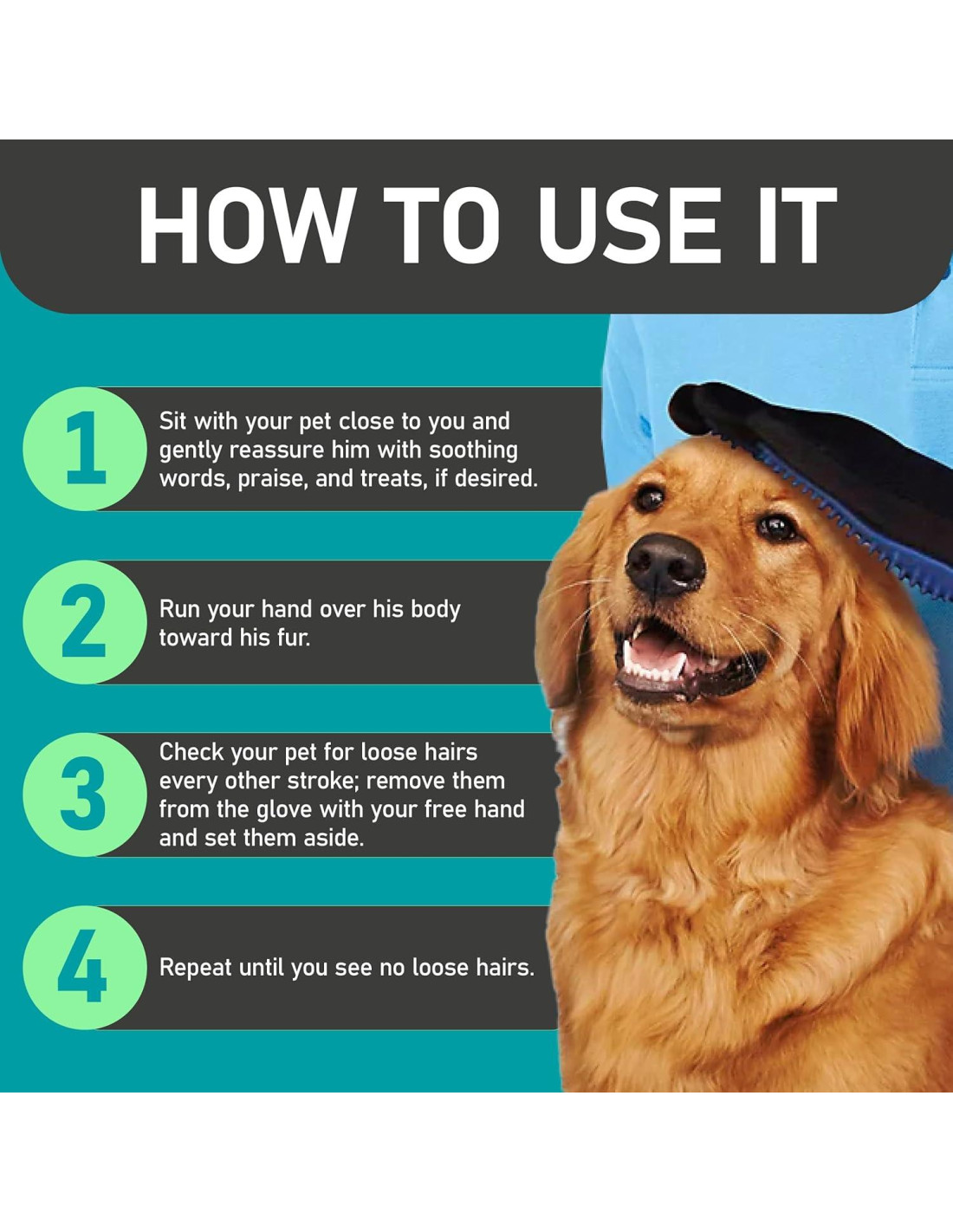 HOW TO USE IT

1
Sit with your pet close to you and gently reassure him with soothing words, praise, and treats, if desired.

2
Run your hand over his body toward his fur.

3
Check your pet for loose hairs every other stroke; remove them from the glove with your free hand and set them aside.

4
Repeat until you see no loose hairs.