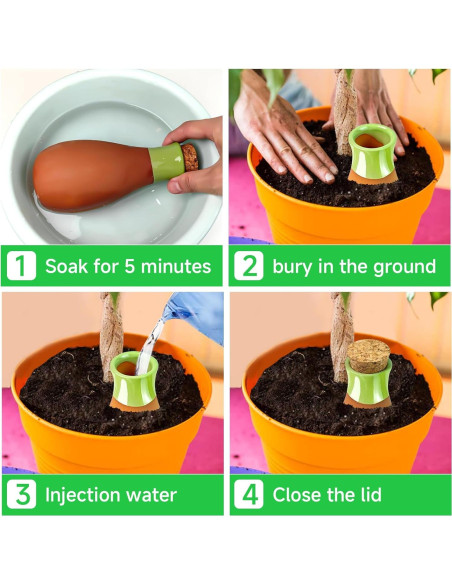 1 Soak for 5 minutes

2 bury in the ground

3 Injection water

4 Close the lid