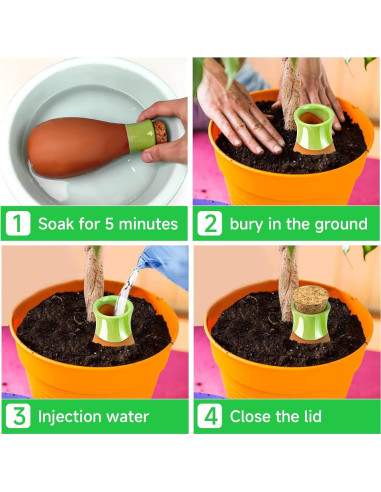 1 Soak for 5 minutes

2 bury in the ground

3 Injection water

4 Close the lid