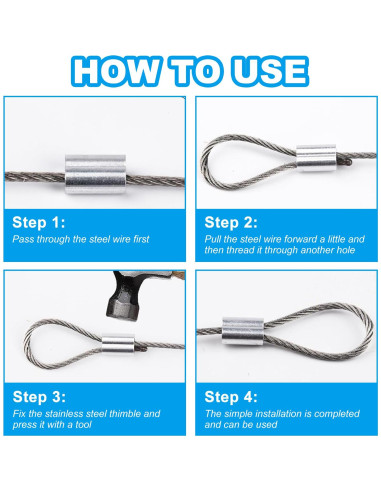 HOW TO USE

Step 1:
Pass through the steel wire first

Step 2:
Pull the steel wire forward a little and then thread it through another hole

Step 3:
Fix the stainless steel thimble and press it with a tool

Step 4:
The simple installation is completed and can be used