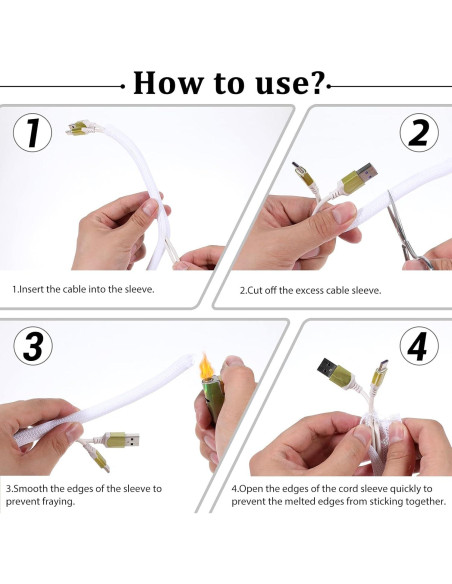 How to use?

1

1.Insert the cable into the sleeve.

2

2.Cut off the excess cable sleeve.

3

3.Smooth the edges of the sleeve to prevent fraying.

4

4.Open the edges of the cord sleeve quickly to prevent the melted edges from sticking together.