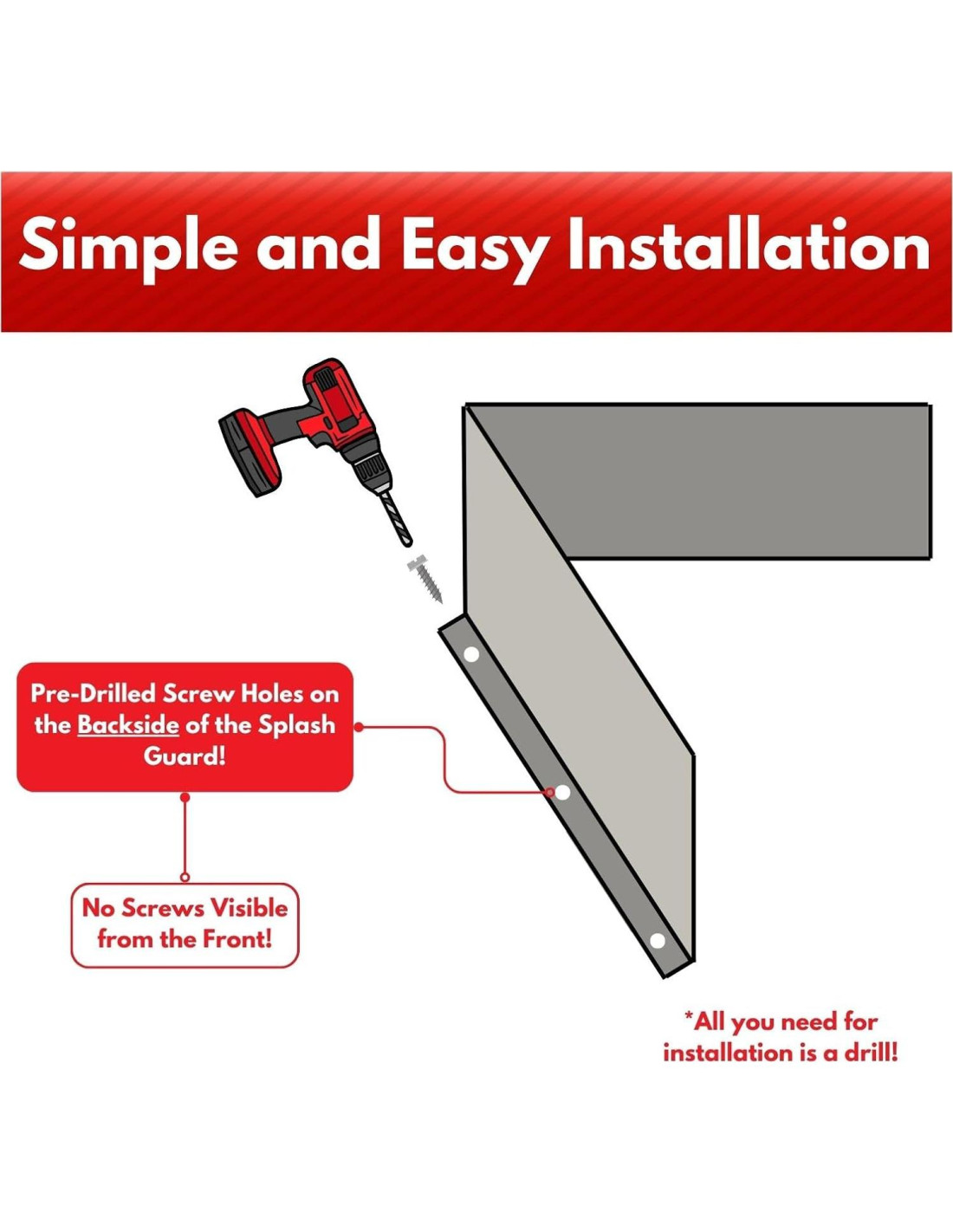 Simple and Easy Installation

Pre-Drilled Screw Holes on the Backside of the Splash Guard!

No Screws Visible from the Front!

*All you need for installation is a drill!