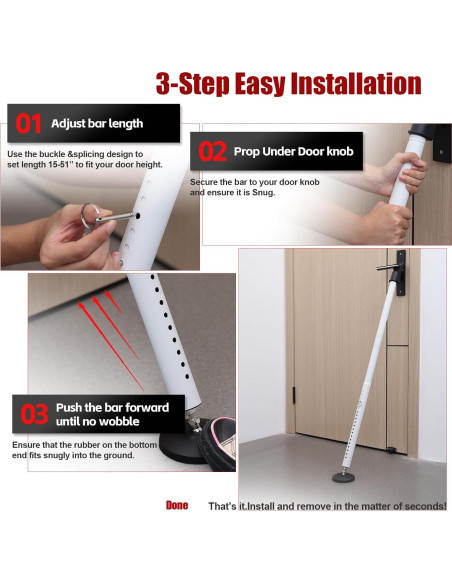 3-Step Easy Installation

01 Adjust bar length

Use the buckle &splicing design to set length 15-51'' to fit your door height.

02 Prop Under Door knob

Secure the bar to your door knob and ensure it is Snug.

03 Push the bar forward until no wobble

Ensure that the rubber on the bottom end fits snugly into the ground.

Done That's it.Install and remove in the matter of seconds!