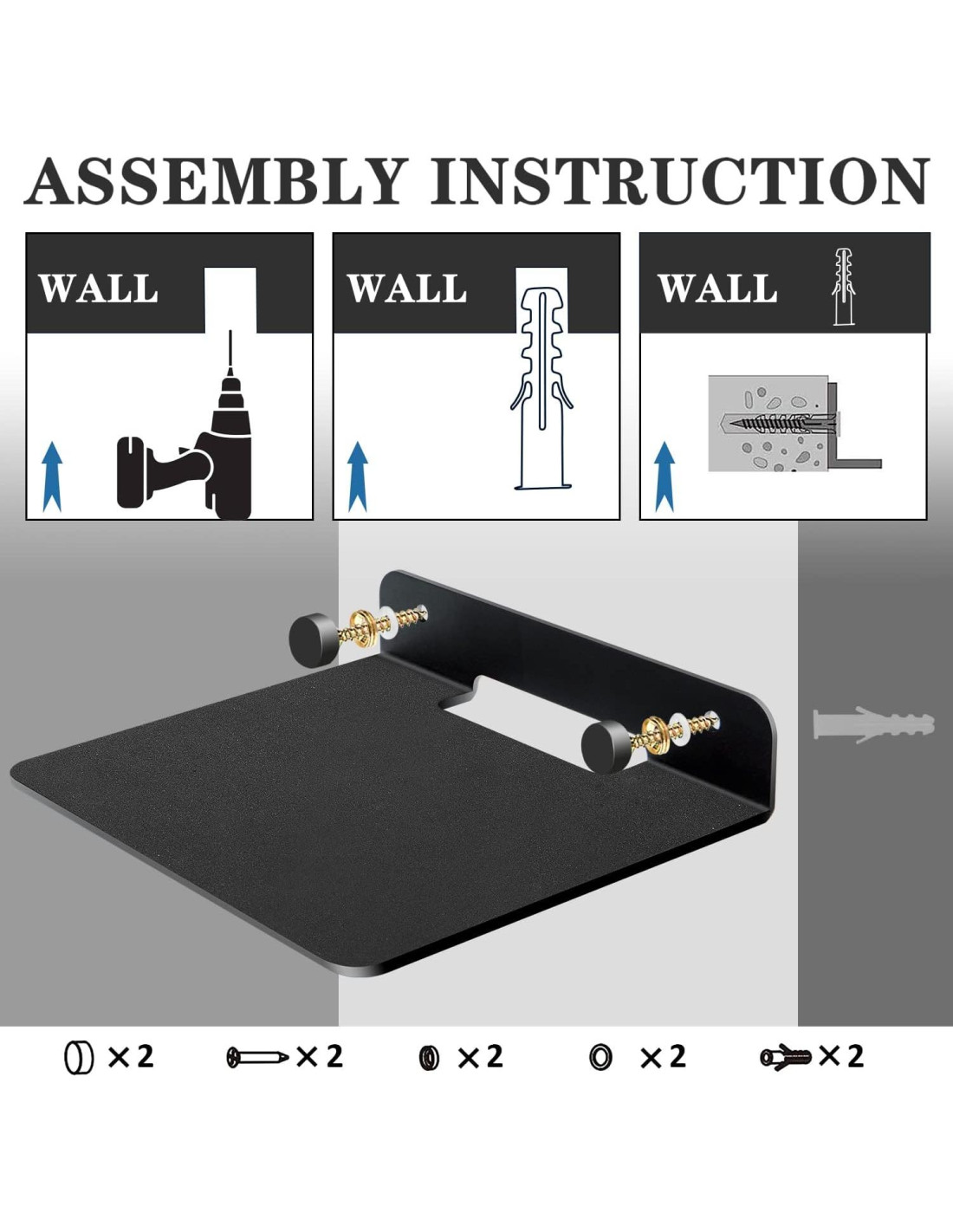 ASSEMBLY INSTRUCTION

WALL

WALL

WALL

×2 ×2 ×2 ×2 ×2